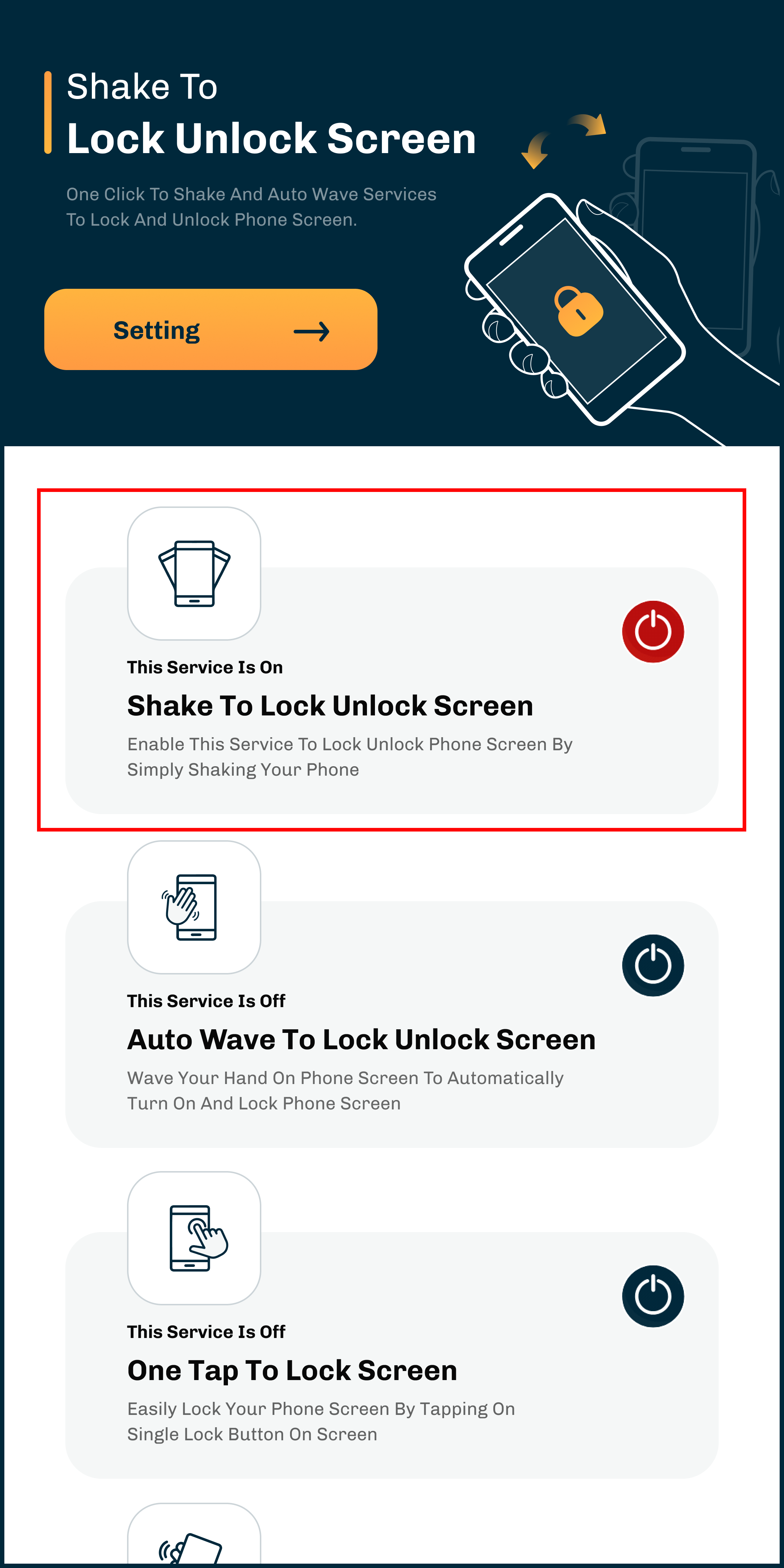 Shake To
Lock Unlock Screen

One Click To Shake And Auto Wave Services To Lock And Unlock Phone Screen.

Setting

This Service Is On
Shake To Lock Unlock Screen
Enable This Service To Lock Unlock Phone Screen By Simply Shaking Your Phone

This Service Is Off
Auto Wave To Lock Unlock Screen
Wave Your Hand On Phone Screen To Automatically Turn On And Lock Phone Screen

This Service Is Off
One Tap To Lock Screen
Easily Lock Your Phone Screen By Tapping On Single Lock Button On Screen